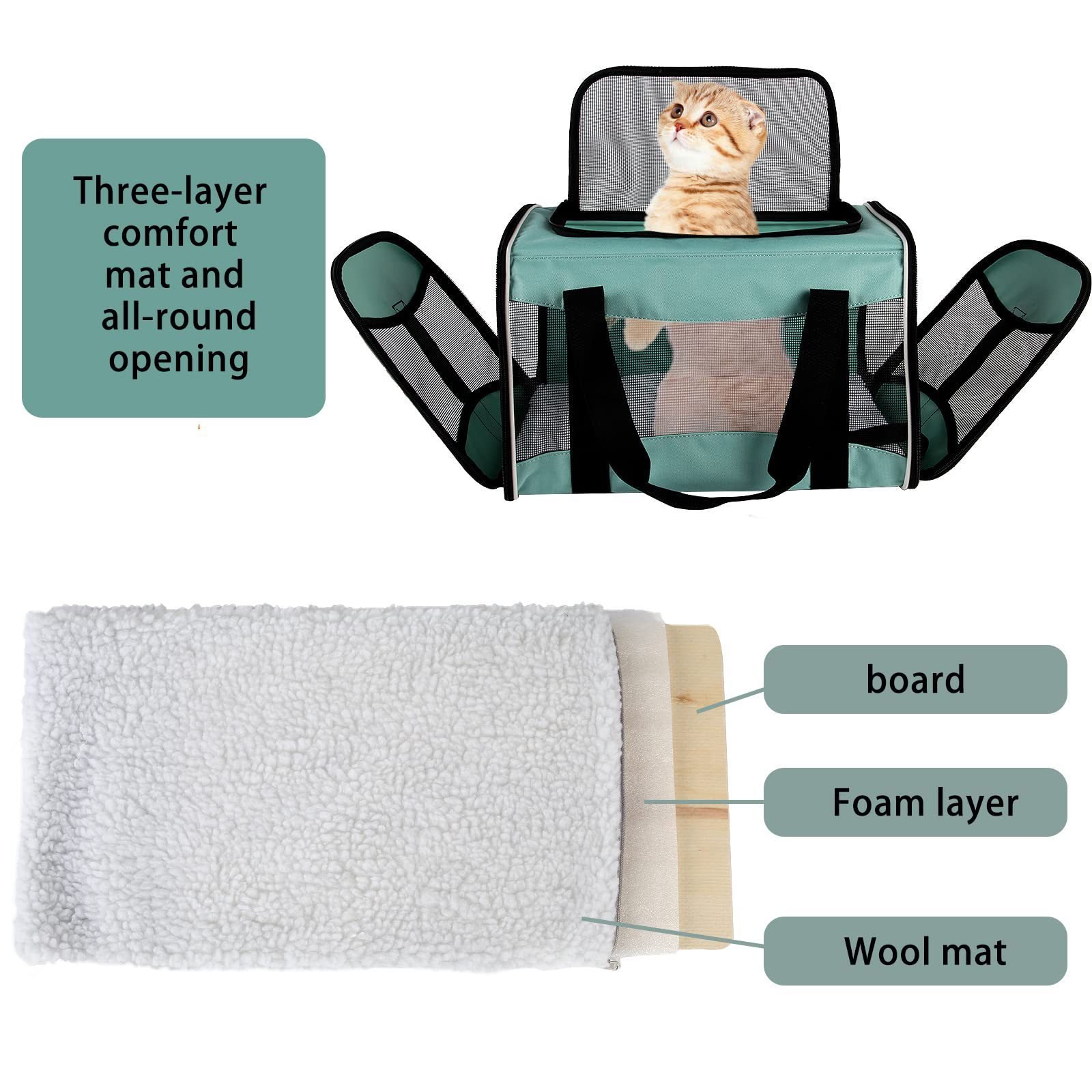 Three-layer comfort mat and all-round opening

board

Foam layer

Wool mat